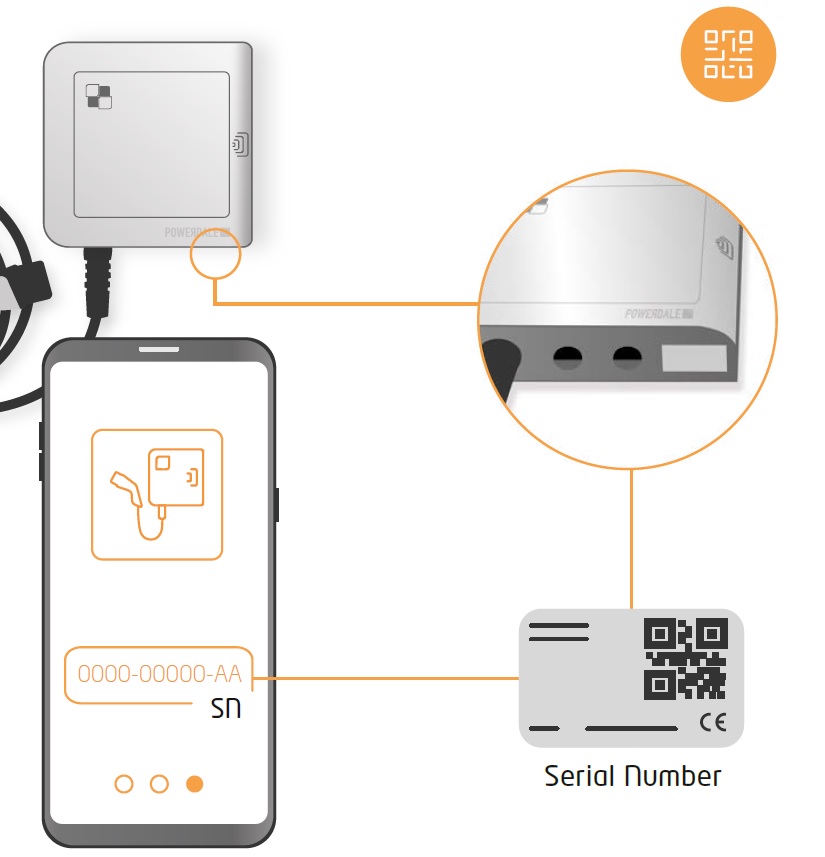 POWERDALE

POWERDALE

0000-00000-AA

SN

CE

Serial Number